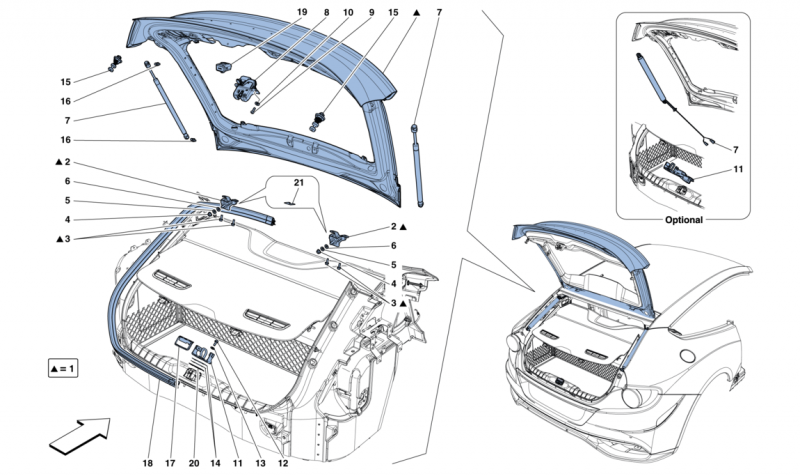 19 8 10 9 15 ▲ 7
15
16
7
16
▲ 2
6
5
4
▲ 3
21
2 ▲
6
5
4
3 ▲
▲ = 1
18 17 20 14 11 13 12
7
11
Optional