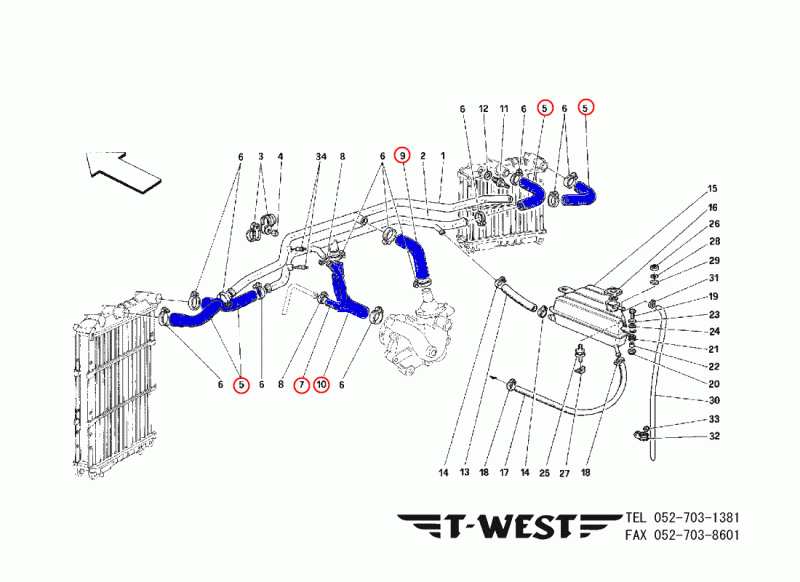 6 12 11 6 5 6 5

6 3 4 34 8 6 9 2 1

15
16
26
28
29
31
19
23
24
21
22
20
30
33
32

6 5 6 8 7 10 6

14 13 18 17 14 25 27 18

T-WEST TEL 052-703-1381
FAX 052-703-8601