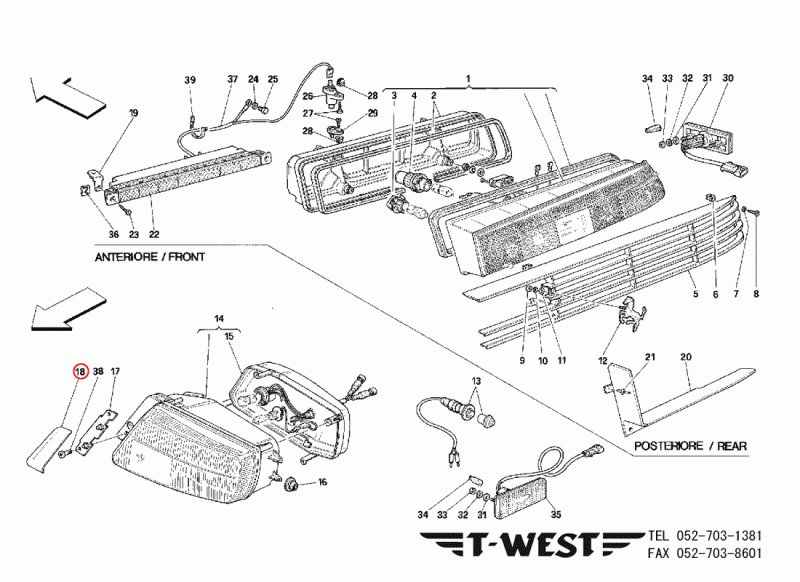 39 37 24 25
26 28
27 29
28
1
3 4 2
34 33 32 31 30
19
36 23 22
ANTERIORE / FRONT
5 6 7 8
9 10 11
12
21 20
14
15
18 38 17
13
16
POSTERIORE / REAR
34 33 32 31
35
T-WEST
TEL 052-703-1381
FAX 052-703-8601