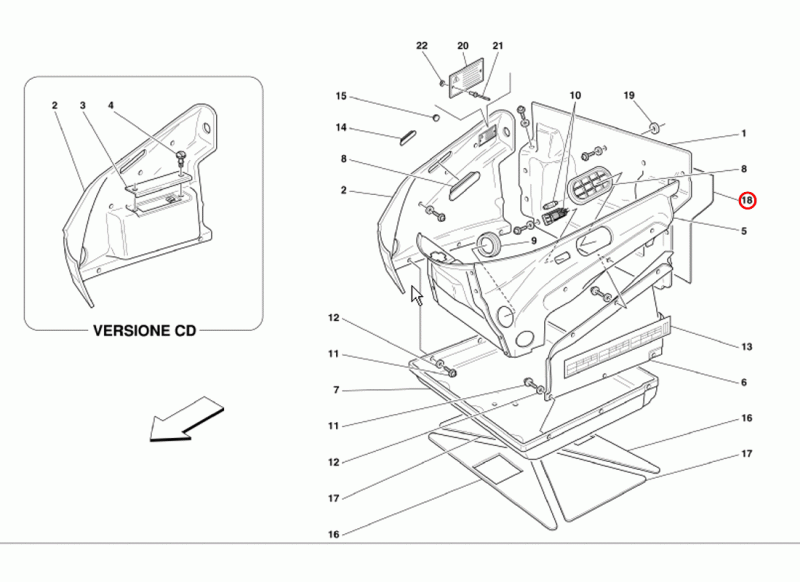 2
3
4
VERSIONE CD
22
20
21
15
14
8
2
10
19
1
8
18
5
9
12
11
7
11
12
17
16
13
6
16
17