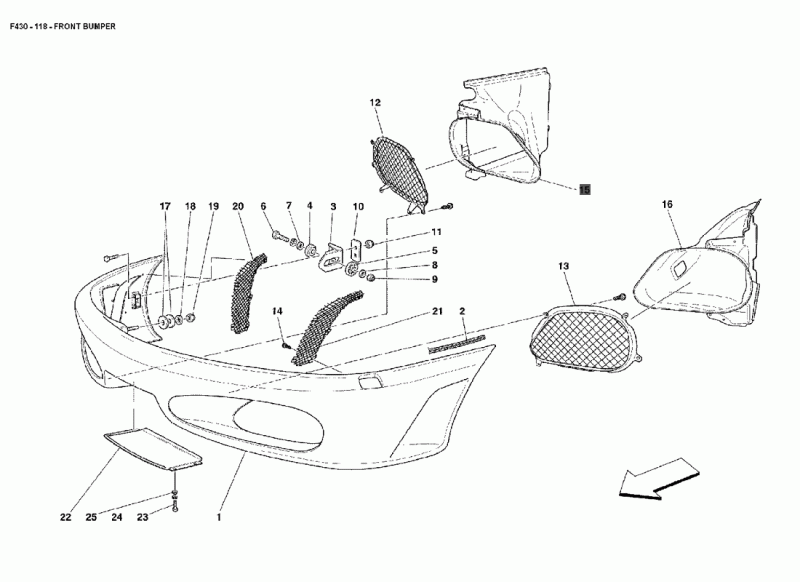 F430 - 118 - FRONT BUMPER

12
15
16
17
18
19
20
6
7
4
3
10
11
5
8
9
13
14
21
2
22
25
24
23
1