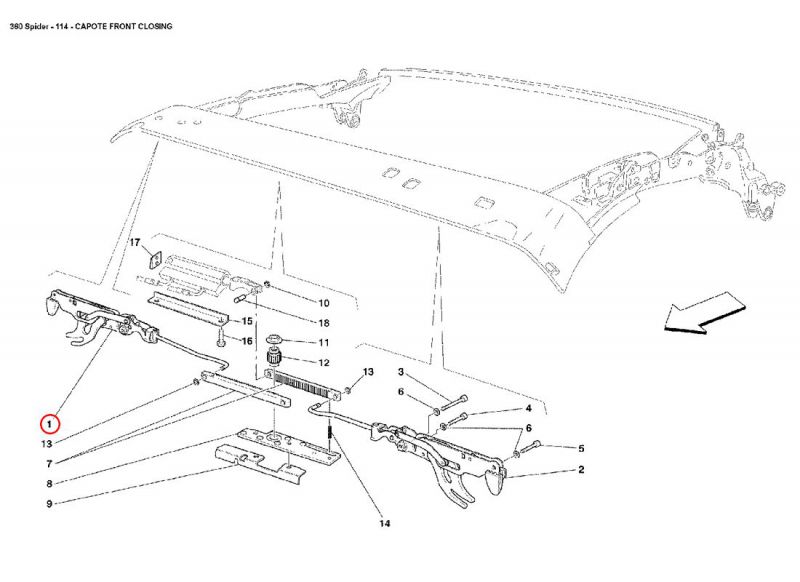 360 Spider - 114 - CAPOTE FRONT CLOSING

17
10
18
15
16
11
12
13
3
6
4
6
5
2
1
13
7
8
9
14